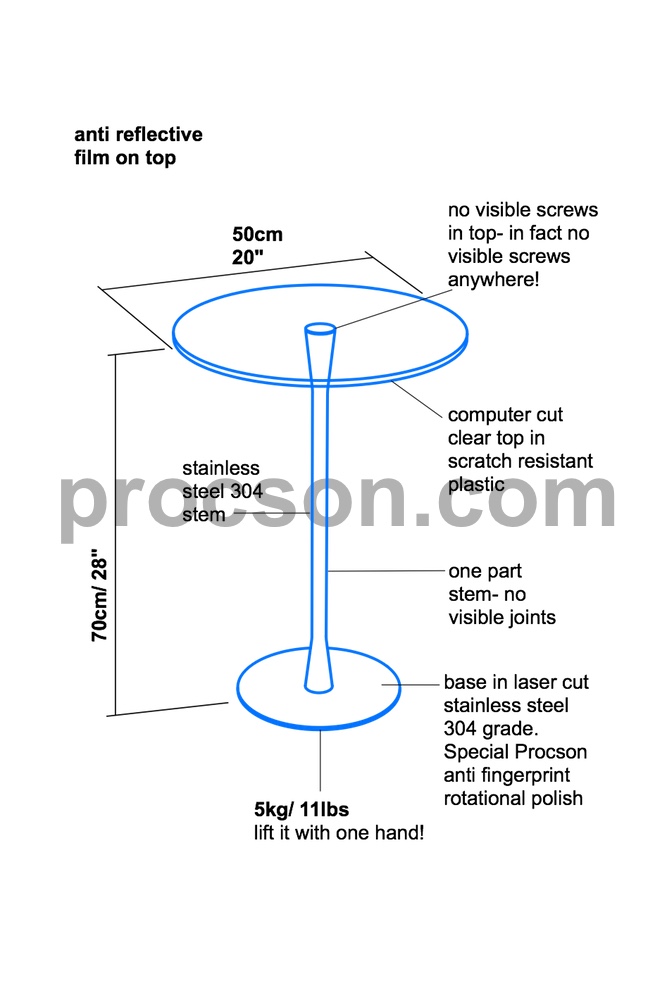 anti reflective film on top

50cm
20"

no visible screws in top- in fact no visible screws anywhere!

computer cut clear top in scratch resistant plastic

stainless steel 304 stem

procson.com

70cm/ 28"

one part stem- no visible joints

base in laser cut stainless steel 304 grade. Special Procson anti fingerprint rotational polish

5kg/ 11lbs
lift it with one hand!